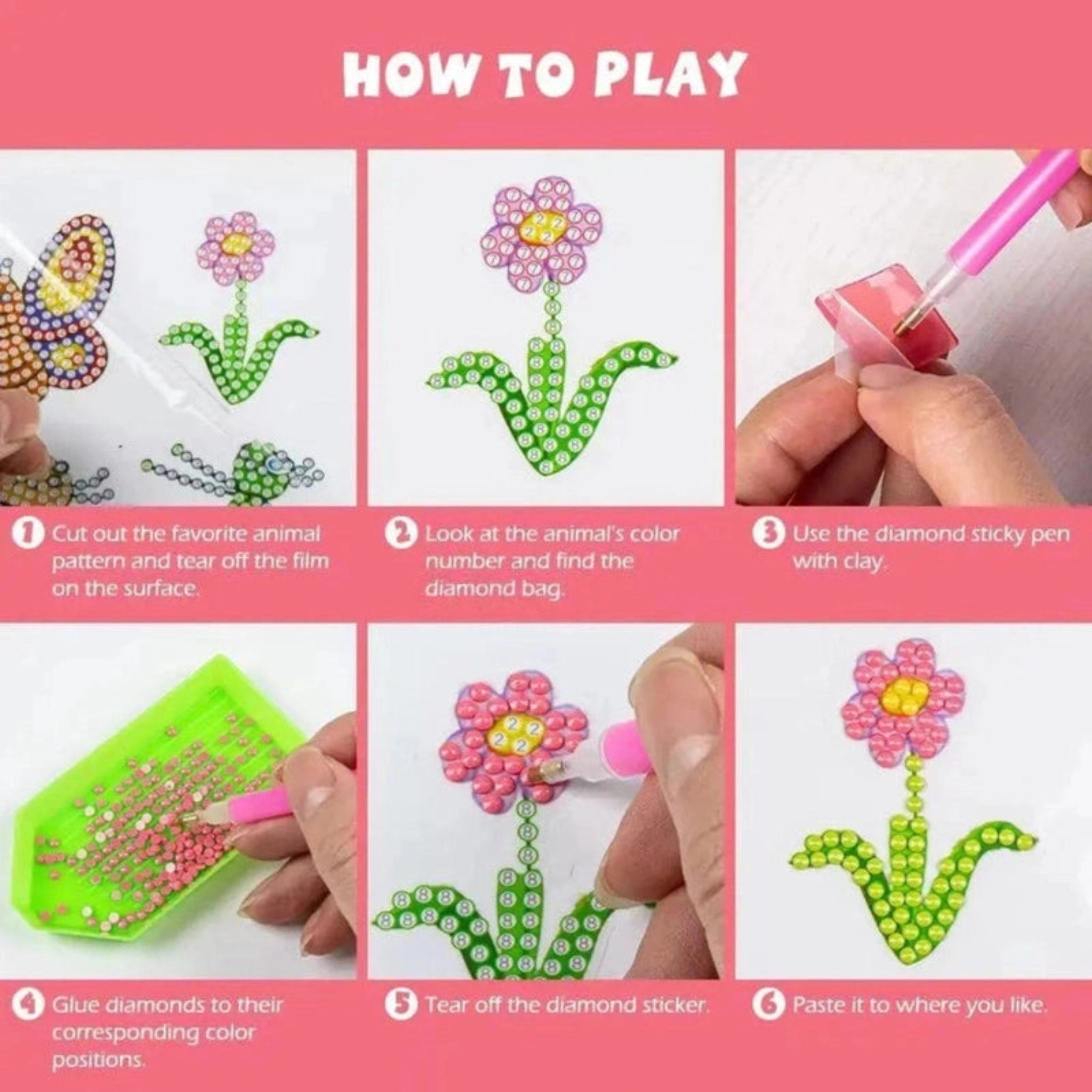 HOW TO PLAY

1 Cut out the favorite animal pattern and tear off the film on the surface.

2 Look at the animal's color number and find the diamond bag.

3 Use the diamond sticky pen with clay.

4 Glue diamonds to their corresponding color positions.

5 Tear off the diamond sticker.

6 Paste it to where you like.